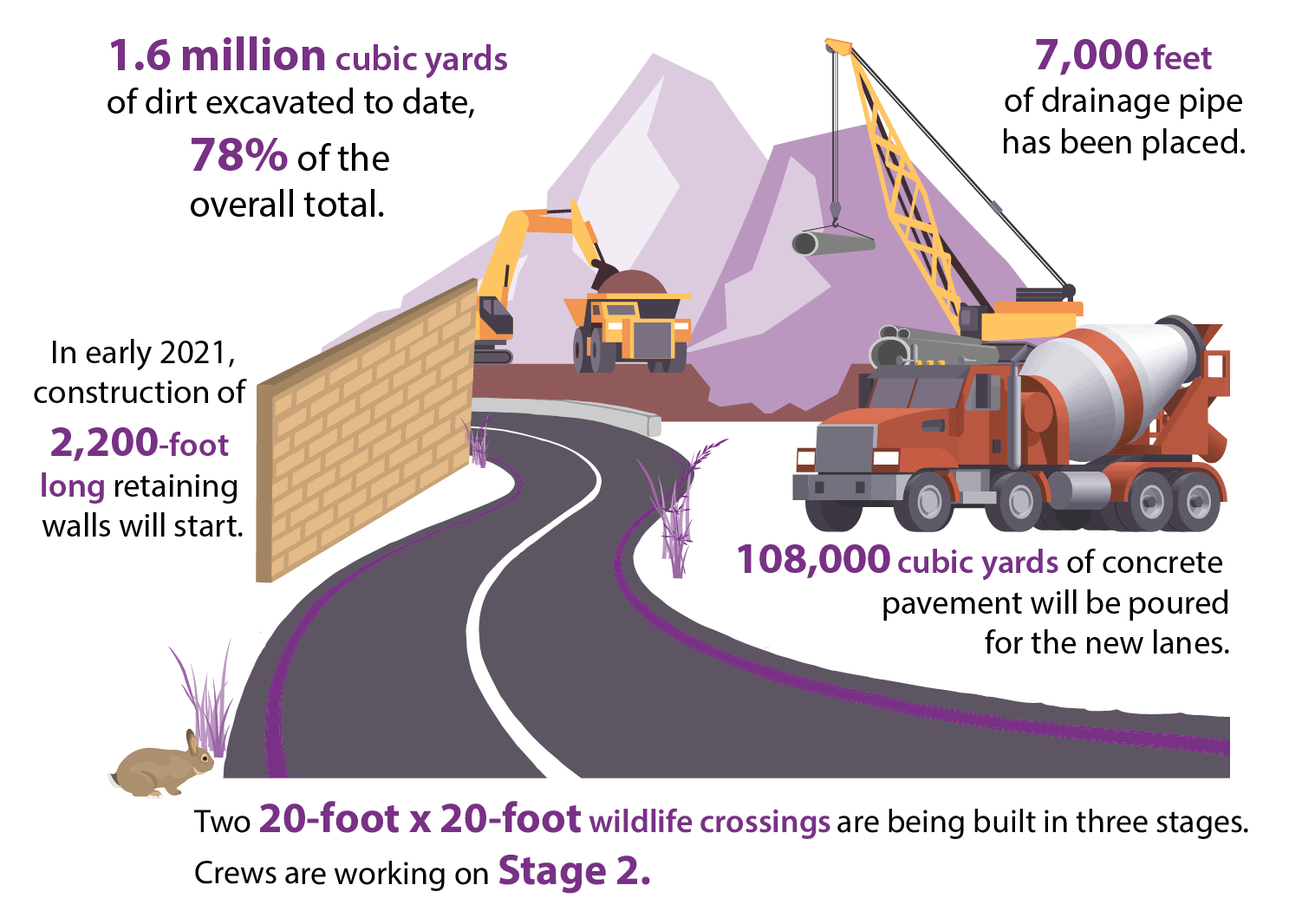 1.6 million cubic yards of dirt excavated to date, 78% of the overall total.

7,000 feet of drainage pipe has been placed.

In early 2021, construction of 2,200-foot long retaining walls will start.

108,000 cubic yards of concrete pavement will be poured for the new lanes.

Two 20-foot x 20-foot wildlife crossings are being built in three stages. Crews are working on Stage 2.