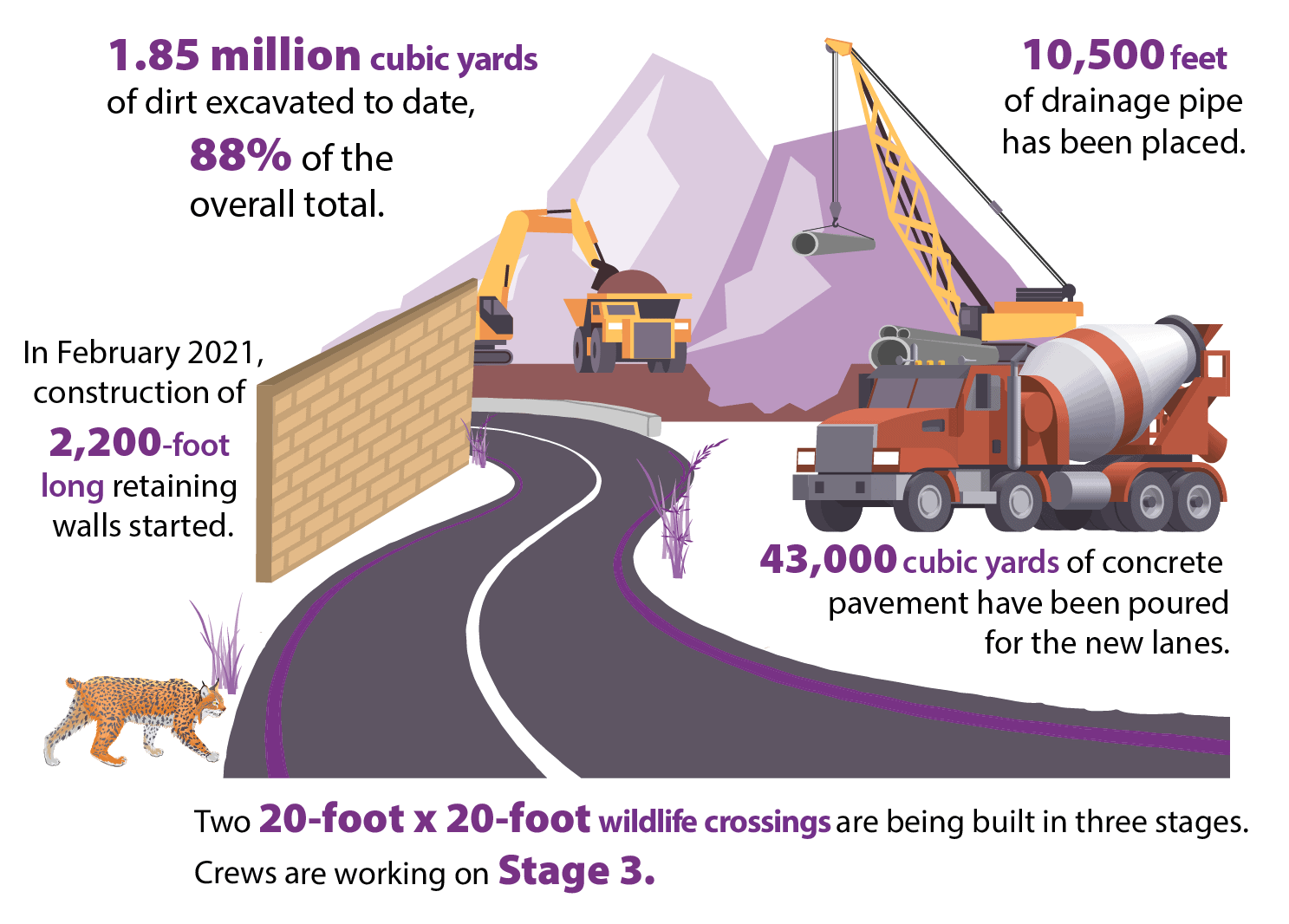 1.85 million cubic yards of dirt excavated to date, 88% of the overall total.

10,500 feet of drainage pipe has been placed.

In February 2021, construction of 2,200-foot long retaining walls started.

43,000 cubic yards of concrete pavement have been poured for the new lanes.

Two 20-foot x 20-foot wildlife crossings are being built in three stages. Crews are working on Stage 3.